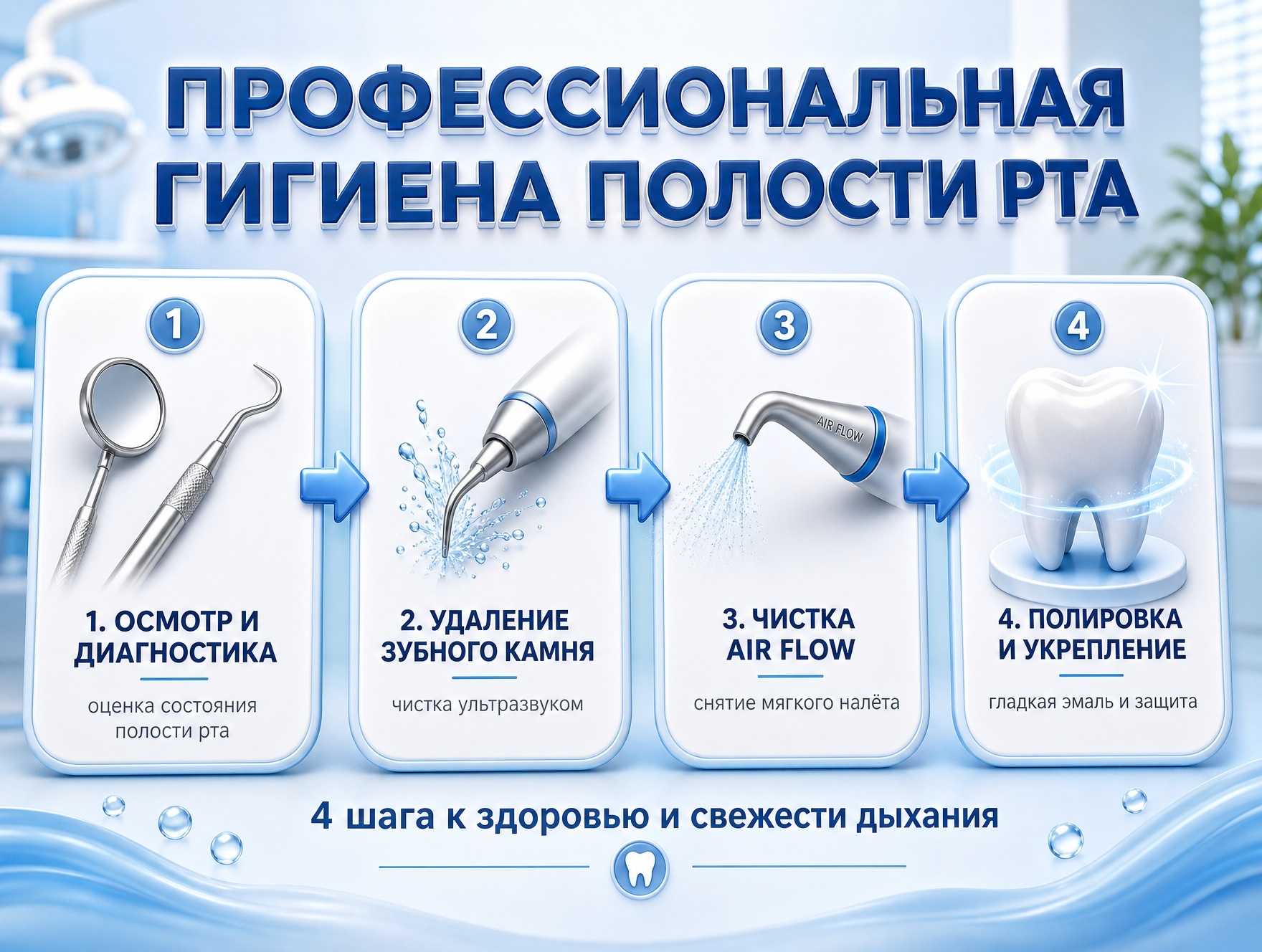 ПРОФЕССИОНАЛЬНАЯ ГИГИЕНА ПОЛОСТИ РТА

1

1. ОСМОТР И ДИАГНОСТИКА

оценка состояния полости рта

2

2. УДАЛЕНИЕ ЗУБНОГО КАМНЯ

чистка ультразвуком

3

AIR FLOW

3. ЧИСТКА AIR FLOW

снятие мягкого налёта

4

4. ПОЛИРОВКА И УКРЕПЛЕНИЕ

гладкая эмаль и защита

4 шага к здоровью и свежести дыхания